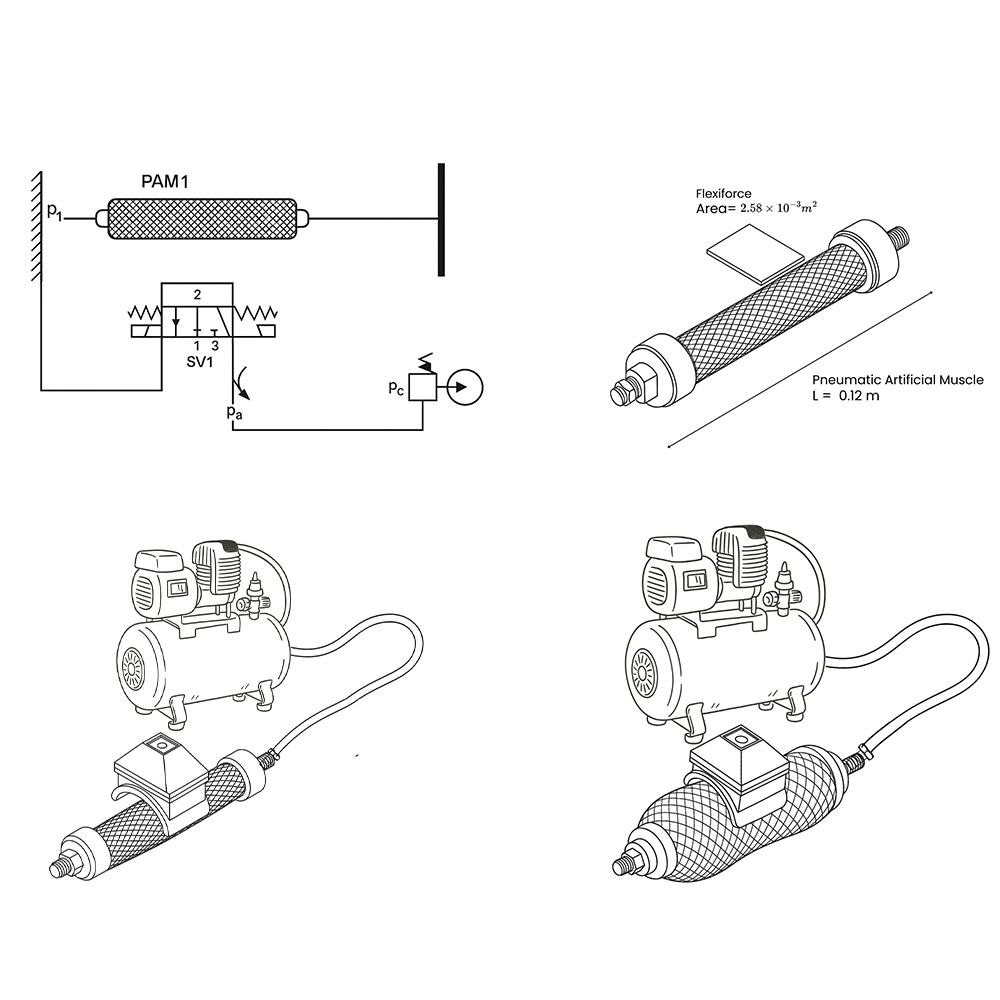 PAM1

$p_1$

2

1 3

SV1

$p_a$

$p_c$

Flexiforce
Area= $2.58 \times 10^{-3} m^2$

Pneumatic Artificial Muscle
L = 0.12 m